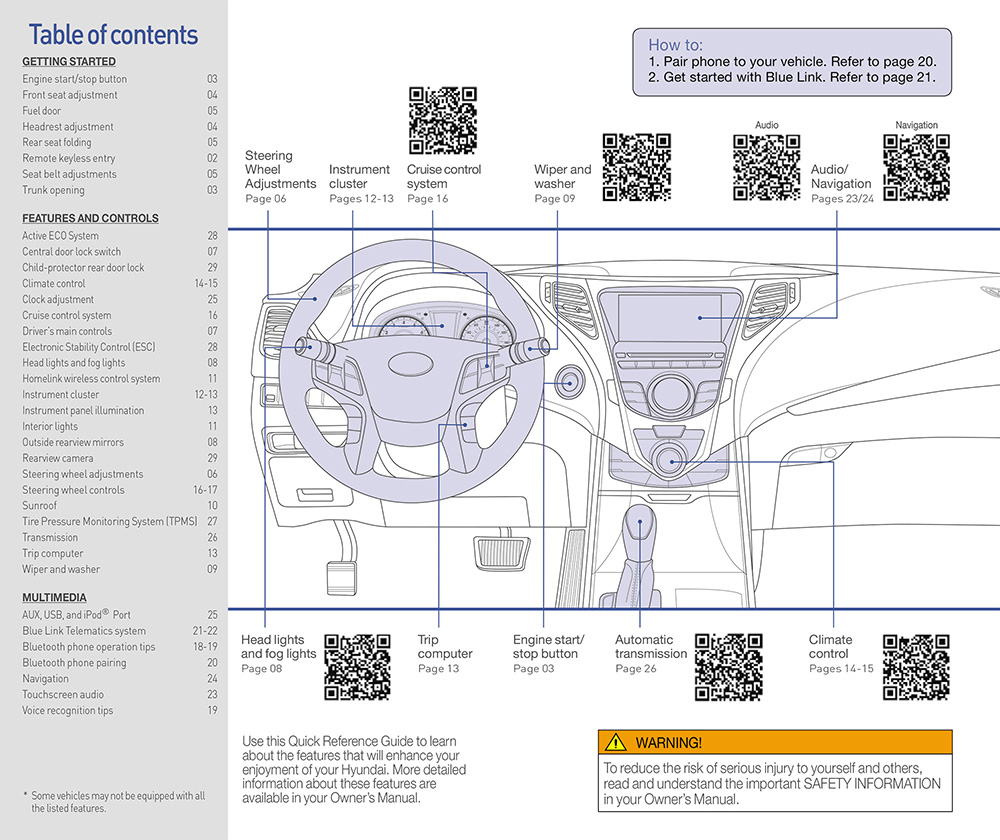 Table of contents

GETTING STARTED

| | |
|---|---|
| Engine start/stop button | 03 |
| Front seat adjustment | 04 |
| Fuel door | 05 |
| Headrest adjustment | 04 |
| Rear seat folding | 05 |
| Remote keyless entry | 02 |
| Seat belt adjustments | 05 |
| Trunk opening | 03 |

FEATURES AND CONTROLS

| | |
|---|---|
| Active ECO System | 28 |
| Central door lock switch | 07 |
| Child-protector rear door lock | 29 |
| Climate control | 14-15 |
| Clock adjustment | 25 |
| Cruise control system | 16 |
| Driver's main controls | 07 |
| Electronic Stability Control (ESC) | 28 |
| Head lights and fog lights | 08 |
| Homelink wireless control system | 11 |
| Instrument cluster | 12-13 |
| Instrument panel illumination | 13 |
| Interior lights | 11 |
| Outside rearview mirrors | 08 |
| Rearview camera | 29 |
| Steering wheel adjustments | 06 |
| Steering wheel controls | 16-17 |
| Sunroof | 10 |
| Tire Pressure Monitoring System (TPMS) | 27 |
| Transmission | 26 |
| Trip computer | 13 |
| Wiper and washer | 09 |

MULTIMEDIA

| | |
|---|---|
| AUX, USB, and iPod® Port | 25 |
| Blue Link Telematics system | 21-22 |
| Bluetooth phone operation tips | 18-19 |
| Bluetooth phone pairing | 20 |
| Navigation | 24 |
| Touchscreen audio | 23 |
| Voice recognition tips | 19 |

* Some vehicles may not be equipped with all the listed features.

How to:
1. Pair phone to your vehicle. Refer to page 20.
2. Get started with Blue Link. Refer to page 21.

Steering Wheel Adjustments Page 06

Instrument cluster Pages 12-13

Cruise control system Page 16

Wiper and washer Page 09

Audio

Navigation

Audio/ Navigation Pages 23/24

Head lights and fog lights Page 08

Trip computer Page 13

Engine start/ stop button Page 03

Automatic transmission Page 26

Climate control Pages 14-15

Use this Quick Reference Guide to learn about the features that will enhance your enjoyment of your Hyundai. More detailed information about these features are available in your Owner's Manual.

WARNING!
To reduce the risk of serious injury to yourself and others, read and understand the important SAFETY INFORMATION in your Owner's Manual.